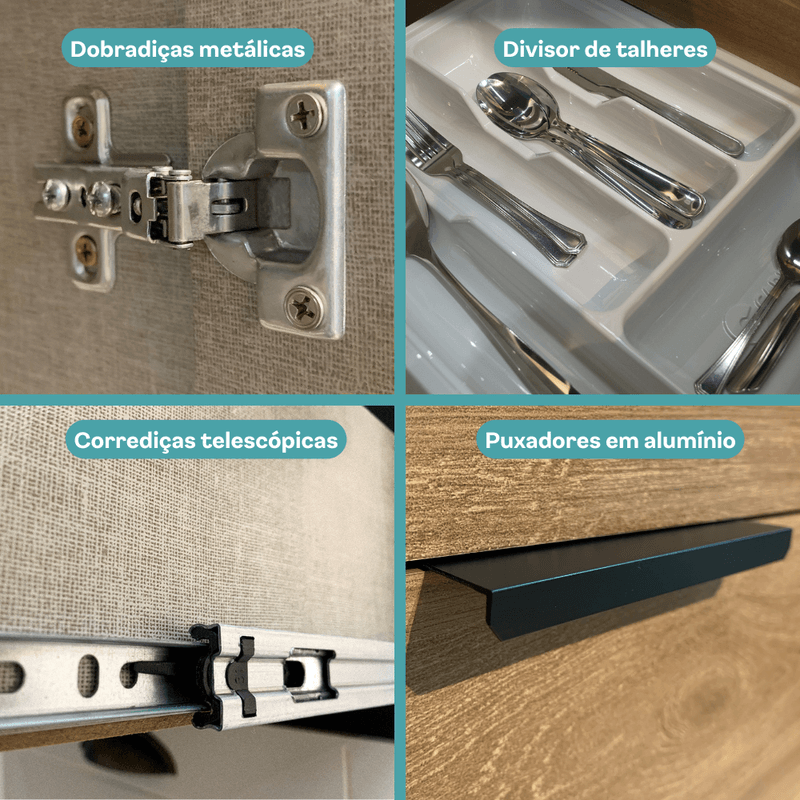 Dobradiças metálicas

Divisor de talheres

Corrediças telescópicas

Puxadores em alumínio