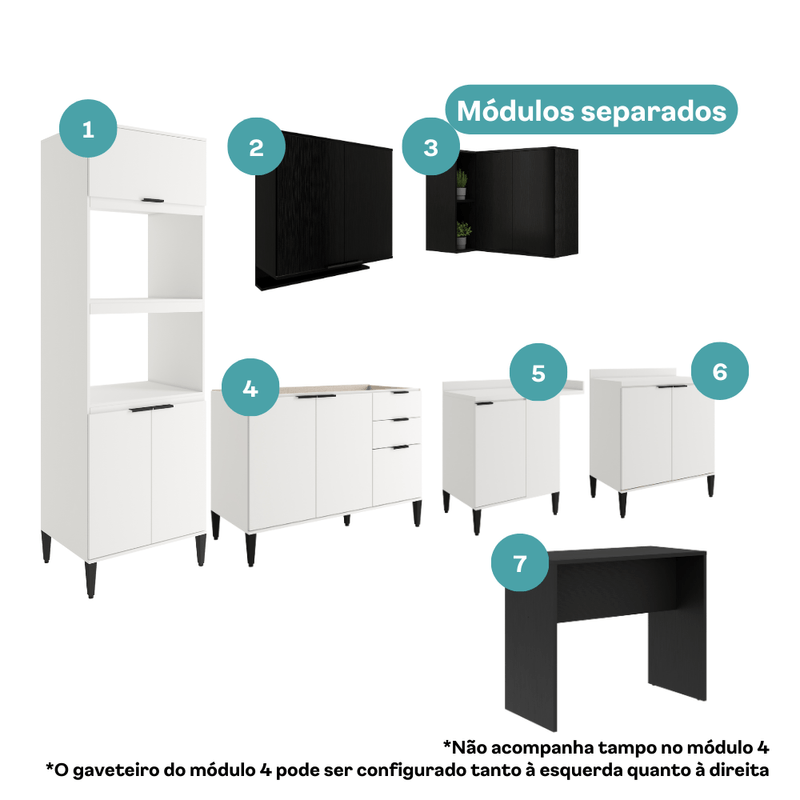 Módulos separados

1

2

3

4

5

6

7

*Não acompanha tampo no módulo 4
*O gaveteiro do módulo 4 pode ser configurado tanto à esquerda quanto à direita