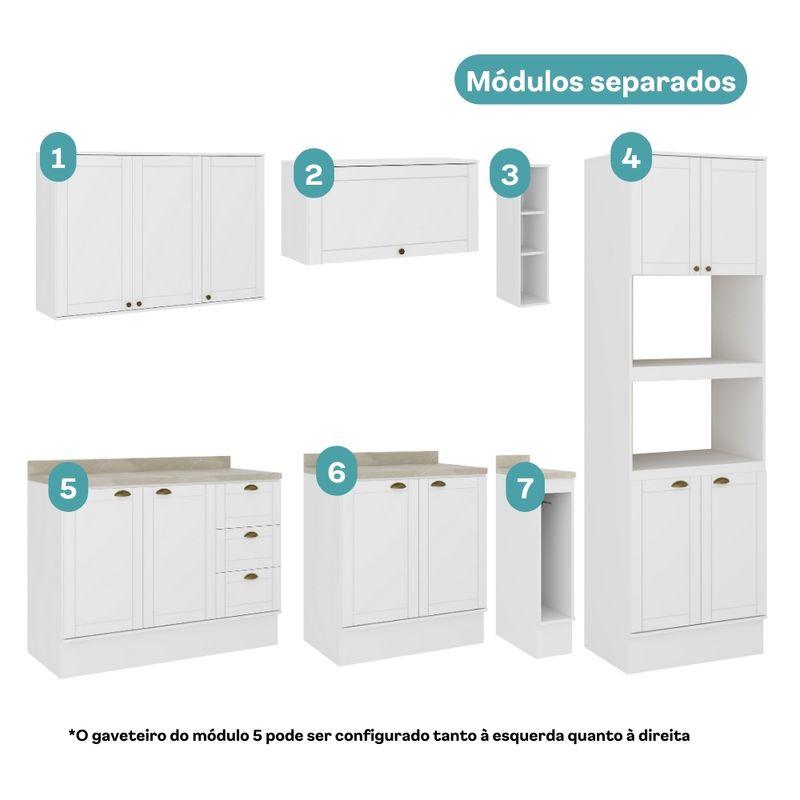 Módulos separados

1

2

3

4

5

6

7

*O gaveteiro do módulo 5 pode ser configurado tanto à esquerda quanto à direita